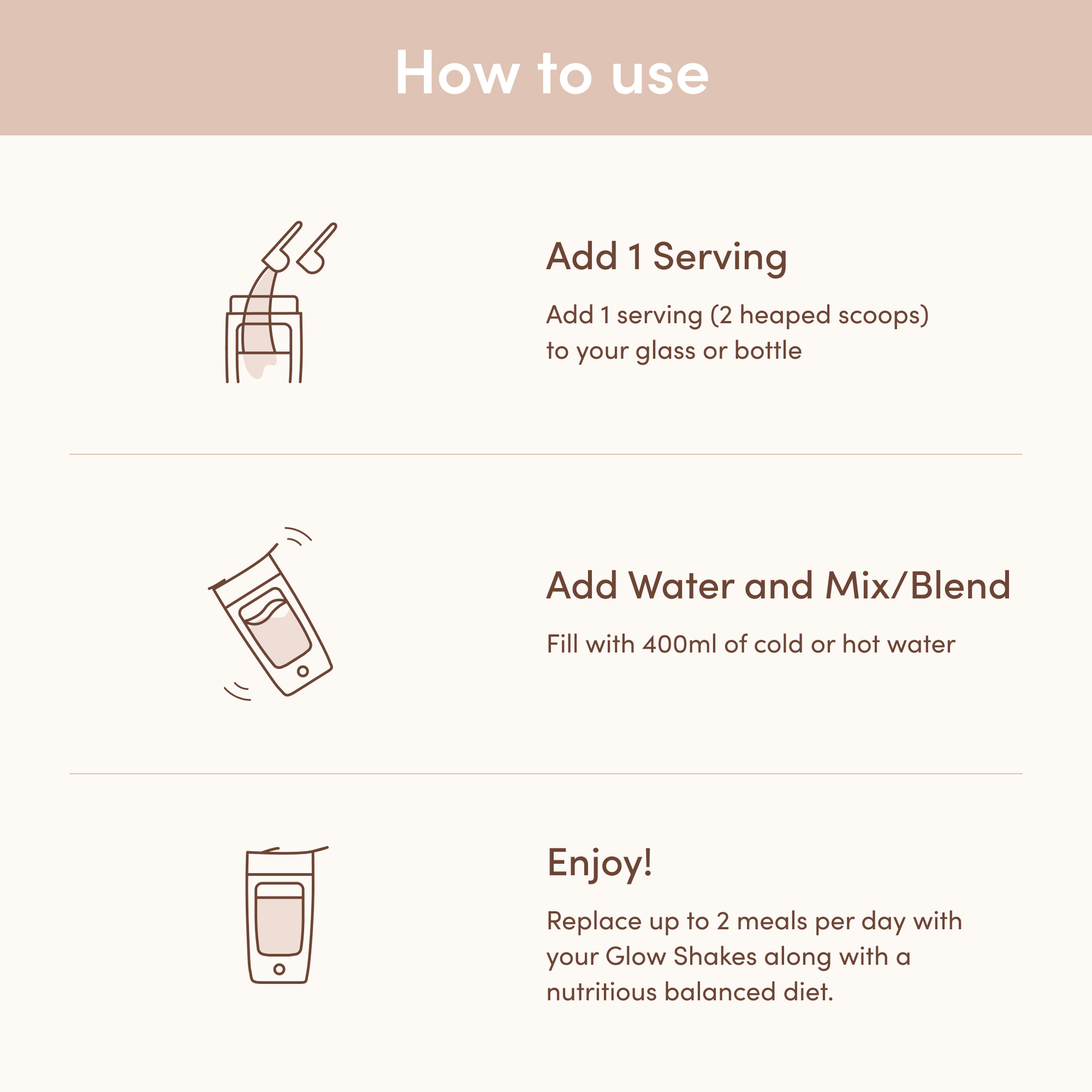 How to use

Add 1 Serving

Add 1 serving (2 heaped scoops) to your glass or bottle

Add Water and Mix/Blend

Fill with 400ml of cold or hot water

Enjoy!

Replace up to 2 meals per day with your Glow Shakes along with a nutritious balanced diet.